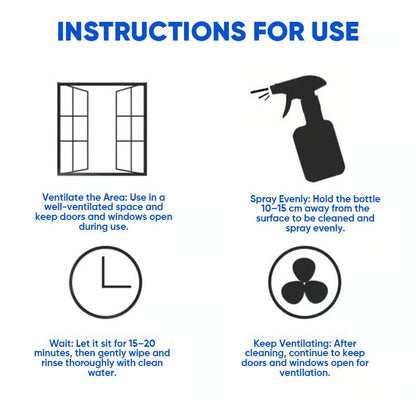 INSTRUCTIONS FOR USE

Ventilate the Area: Use in a well-ventilated space and keep doors and windows open during use.

Spray Evenly: Hold the bottle 10–15 cm away from the surface to be cleaned and spray evenly.

Wait: Let it sit for 15–20 minutes, then gently wipe and rinse thoroughly with clean water.

Keep Ventilating: After cleaning, continue to keep doors and windows open for ventilation.